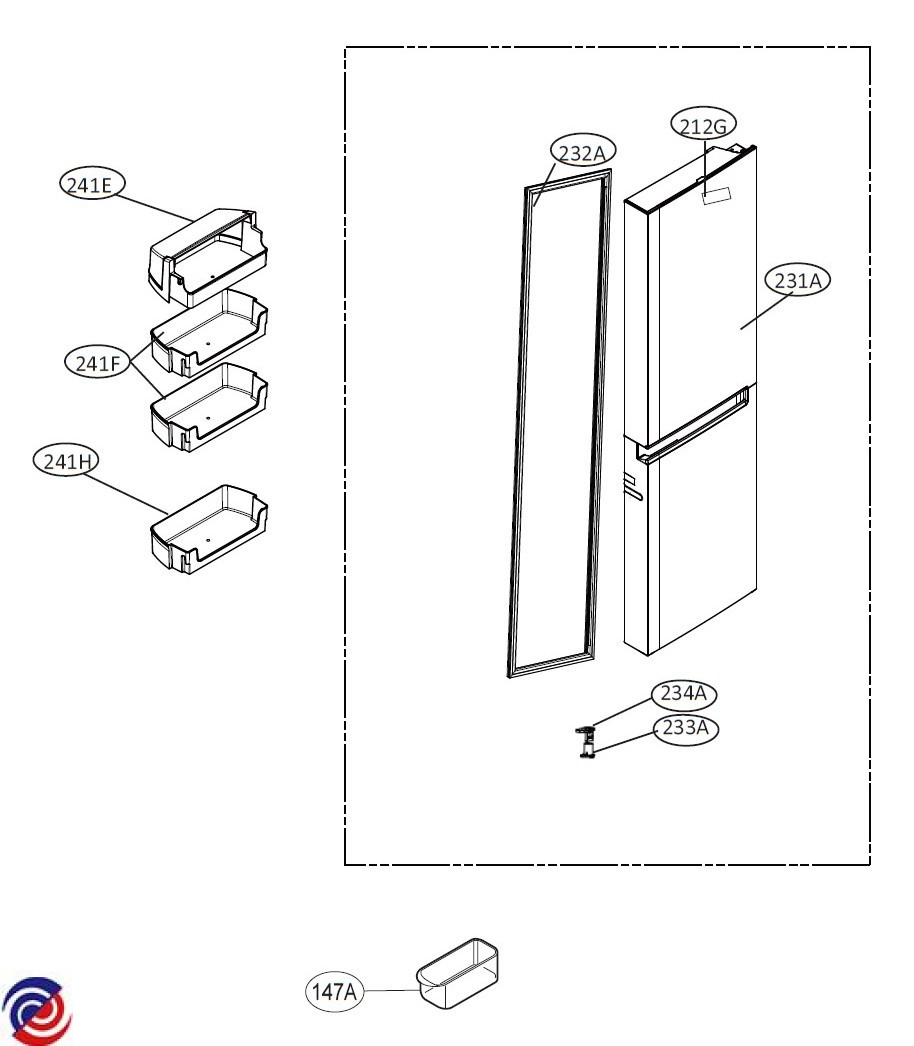 241E
241F
241H
232A
212G
231A
234A
233A
147A